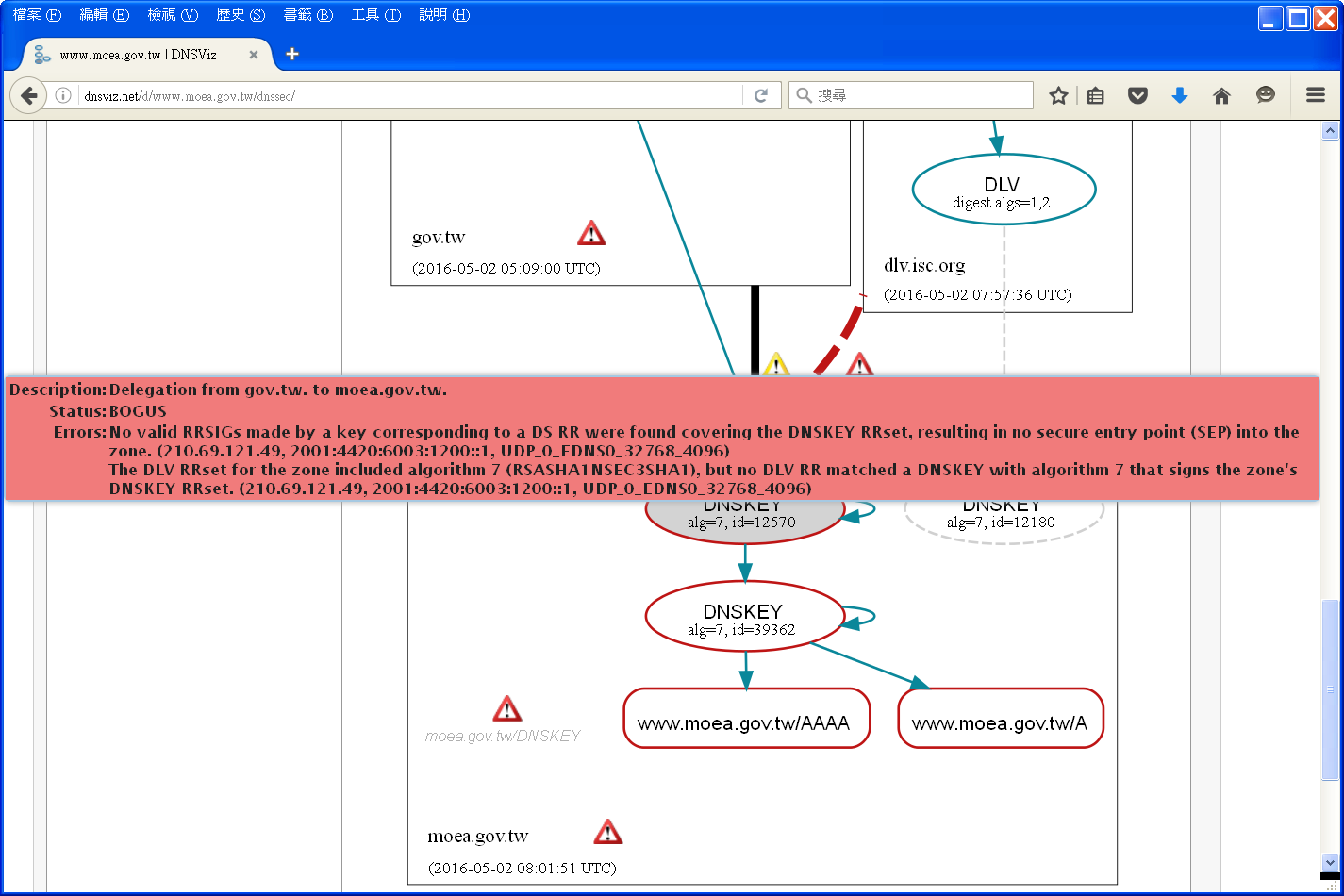 檔案 (F) 編輯 (E) 檢視 (V) 歷史 (S) 書籤 (B) 工具 (T) 說明 (H)

www.moea.gov.tw | DNSViz

dnsviz.net/d/www.moea.gov.tw/dnssec/

搜尋

gov.tw

(2016-05-02 05:09:00 UTC)

DLV
digest algs=1,2

dlv.isc.org

(2016-05-02 07:57:36 UTC)

Description: Delegation from gov.tw. to moea.gov.tw.
Status: BOGUS
Errors: No valid RRSIGs made by a key corresponding to a DS RR were found covering the DNSKEY RRset, resulting in no secure entry point (SEP) into the zone. (210.69.121.49, 2001:4420:6003:1200::1, UDP_0_EDNS0_32768_4096)
The DLV RRset for the zone included algorithm 7 (RSASHA1NSEC3SHA1), but no DLV RR matched a DNSKEY with algorithm 7 that signs the zone's DNSKEY RRset. (210.69.121.49, 2001:4420:6003:1200::1, UDP_0_EDNS0_32768_4096)

DNSKEY
alg=7, id=12570

DNSKEY
alg=7, id=12180

DNSKEY
alg=7, id=39362

moea.gov.tw/DNSKEY

www.moea.gov.tw/AAAA

www.moea.gov.tw/A

moea.gov.tw

(2016-05-02 08:01:51 UTC)